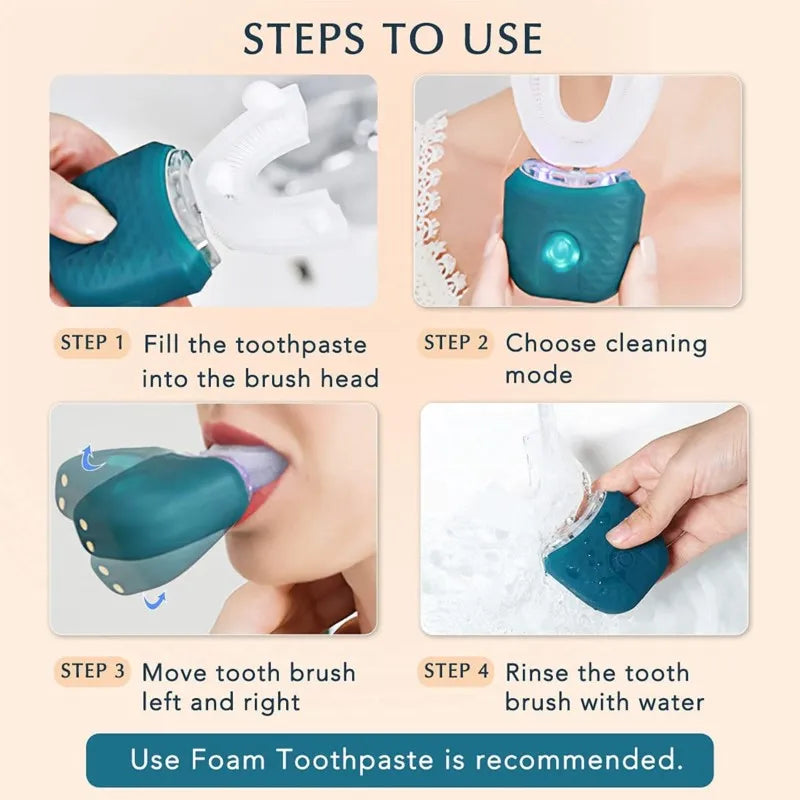 STEPS TO USE

STEP 1 Fill the toothpaste into the brush head

STEP 2 Choose cleaning mode

STEP 3 Move tooth brush left and right

STEP 4 Rinse the tooth brush with water

Use Foam Toothpaste is recommended.